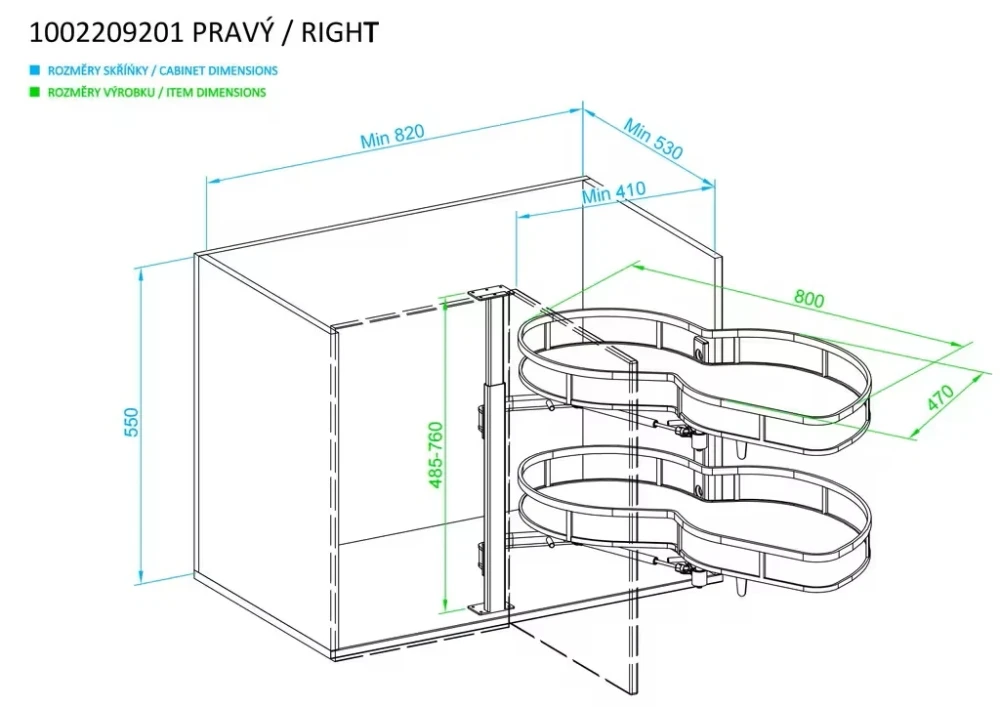 1002209201 PRAVÝ / RIGHT

ROZMĚRY SKŘÍŇKY / CABINET DIMENSIONS

ROZMĚRY VÝROBKU / ITEM DIMENSIONS

Min 820

Min 530

Min 410

800

470

550

485-760